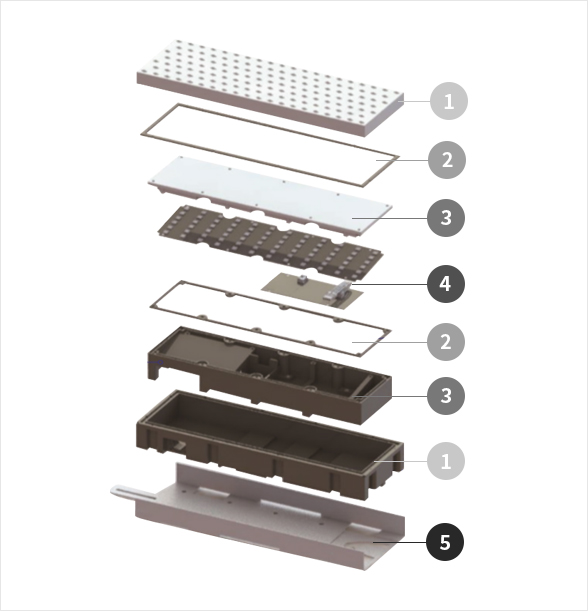 1
2
3
4
2
3
1
5